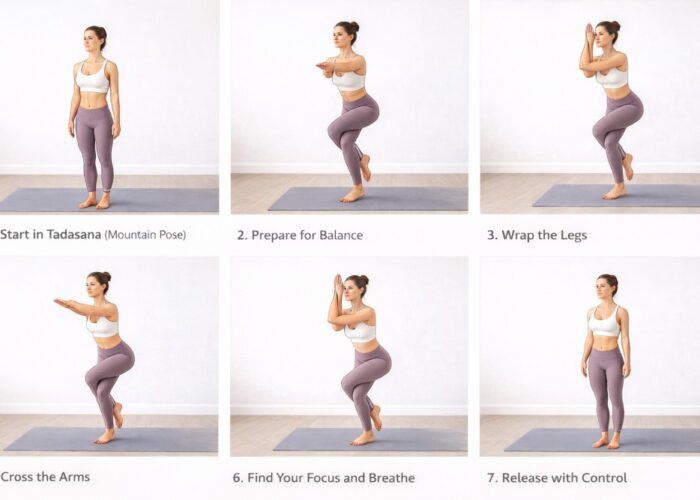 Start in Tadasana (Mountain Pose)

2. Prepare for Balance

3. Wrap the Legs

Cross the Arms

6. Find Your Focus and Breathe

7. Release with Control