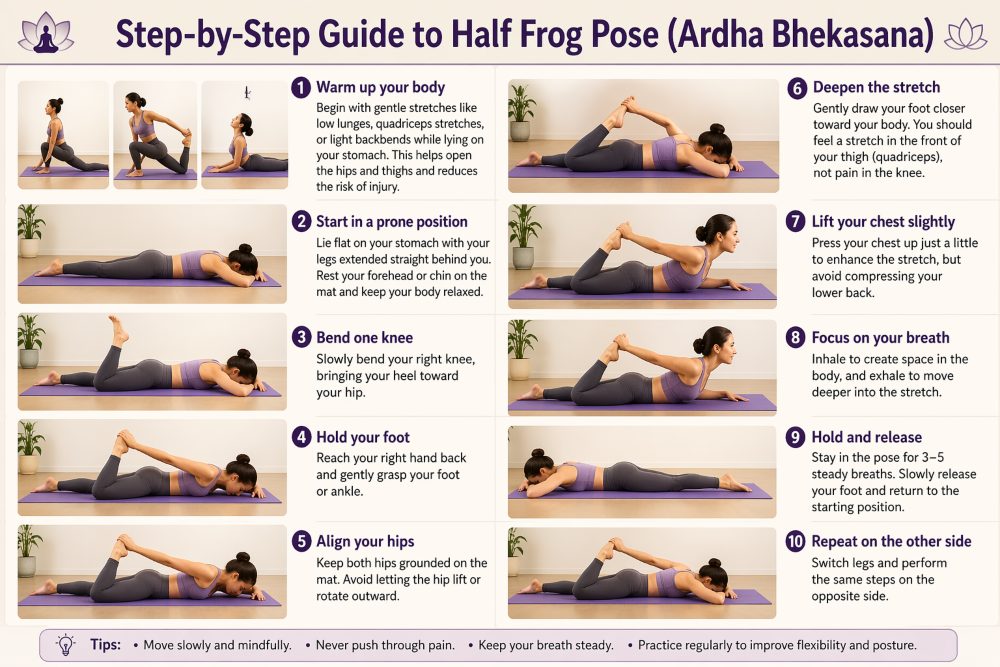 Step-by-Step Guide to Half Frog Pose (Ardha Bhekasana)

1 Warm up your body
Begin with gentle stretches like low lunges, quadriceps stretches, or light backbends while lying on your stomach. This helps open the hips and thighs and reduces the risk of injury.

2 Start in a prone position
Lie flat on your stomach with your legs extended straight behind you. Rest your forehead or chin on the mat and keep your body relaxed.

3 Bend one knee
Slowly bend your right knee, bringing your heel toward your hip.

4 Hold your foot
Reach your right hand back and gently grasp your foot or ankle.

5 Align your hips
Keep both hips grounded on the mat. Avoid letting the hip lift or rotate outward.

6 Deepen the stretch
Gently draw your foot closer toward your body. You should feel a stretch in the front of your thigh (quadriceps), not pain in the knee.

7 Lift your chest slightly
Press your chest up just a little to enhance the stretch, but avoid compressing your lower back.

8 Focus on your breath
Inhale to create space in the body, and exhale to move deeper into the stretch.

9 Hold and release
Stay in the pose for 3–5 steady breaths. Slowly release your foot and return to the starting position.

10 Repeat on the other side
Switch legs and perform the same steps on the opposite side.

Tips: • Move slowly and mindfully. • Never push through pain. • Keep your breath steady. • Practice regularly to improve flexibility and posture.